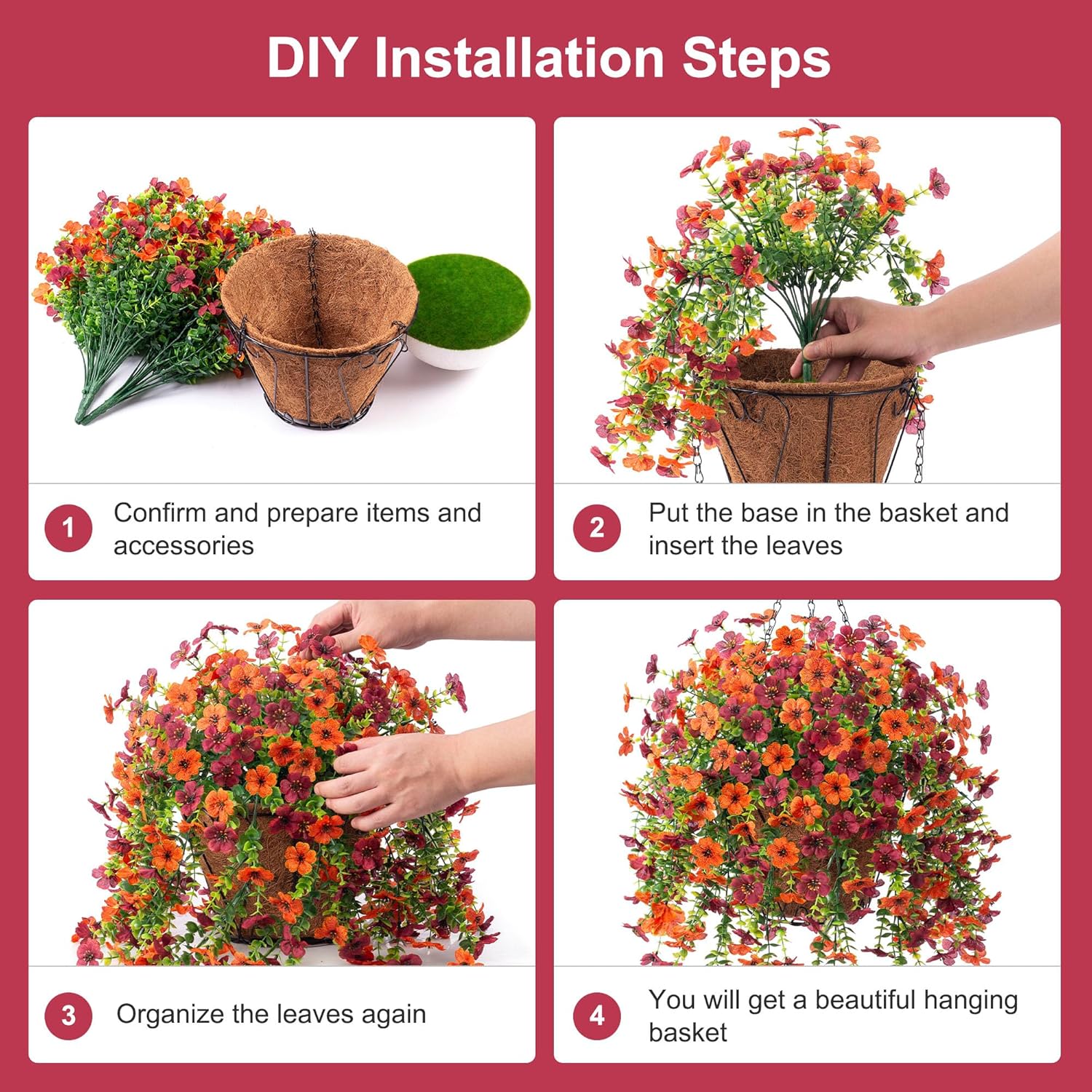 DIY Installation Steps

1 Confirm and prepare items and accessories

2 Put the base in the basket and insert the leaves

3 Organize the leaves again

4 You will get a beautiful hanging basket