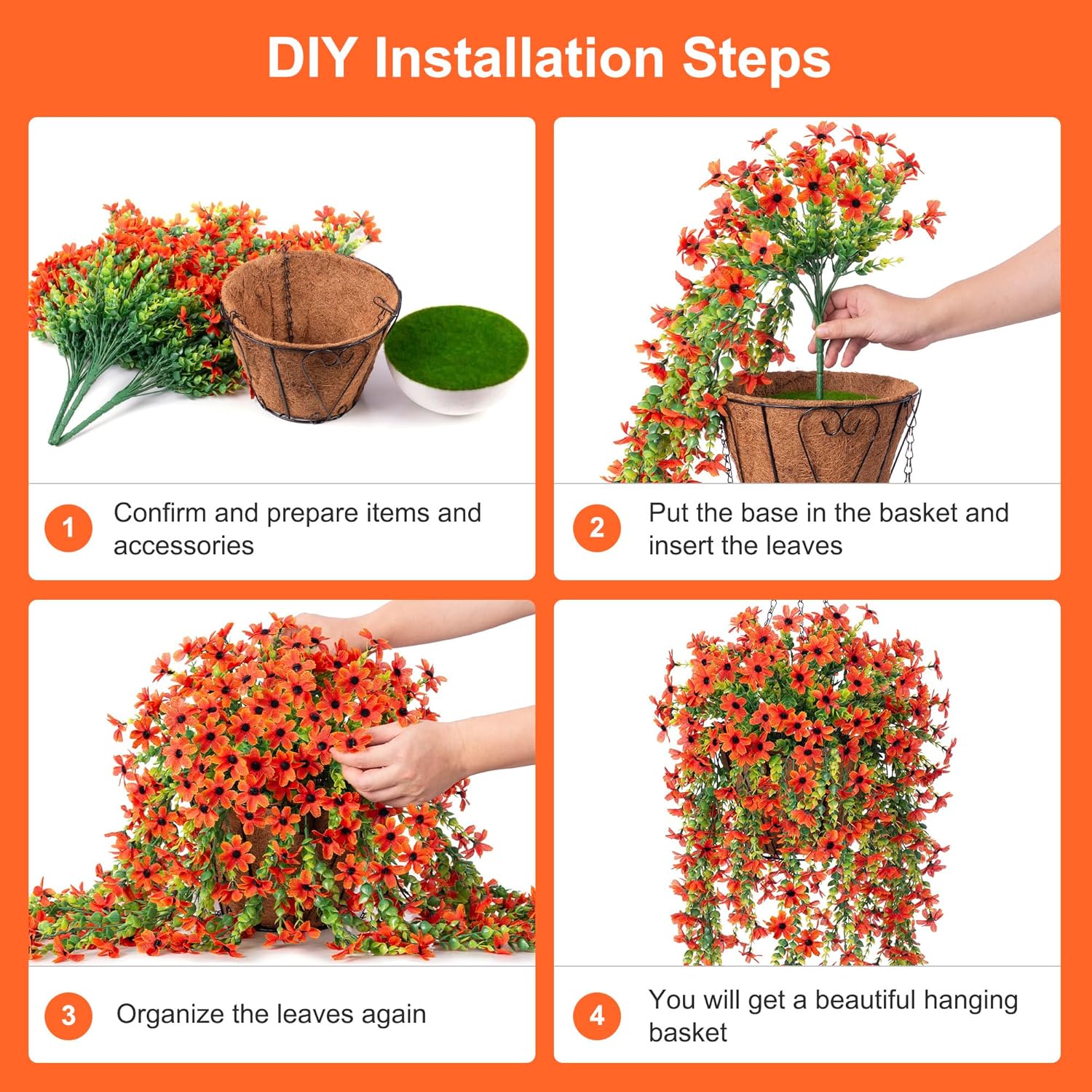 DIY Installation Steps

1 Confirm and prepare items and accessories

2 Put the base in the basket and insert the leaves

3 Organize the leaves again

4 You will get a beautiful hanging basket