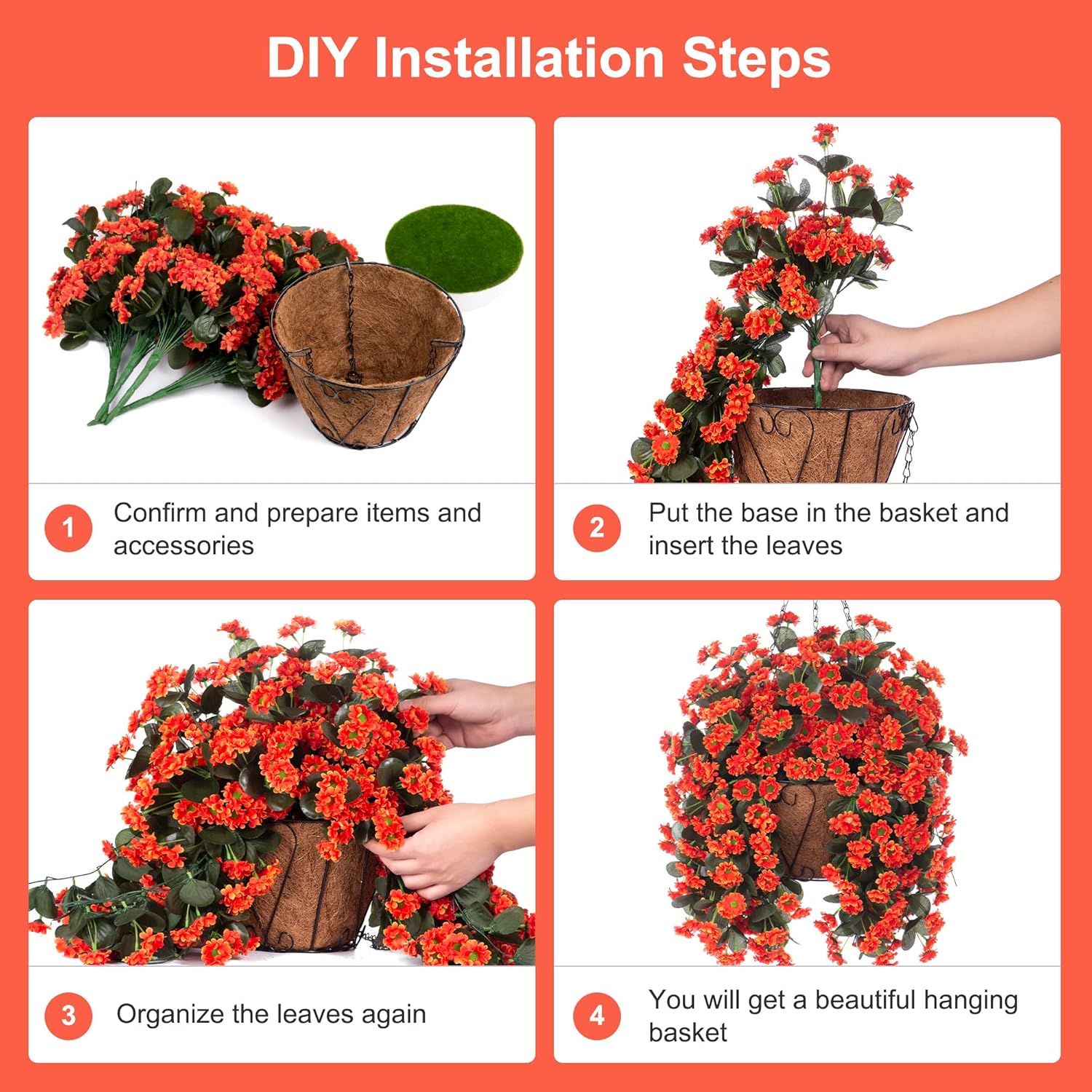 DIY Installation Steps

1 Confirm and prepare items and accessories

2 Put the base in the basket and insert the leaves

3 Organize the leaves again

4 You will get a beautiful hanging basket