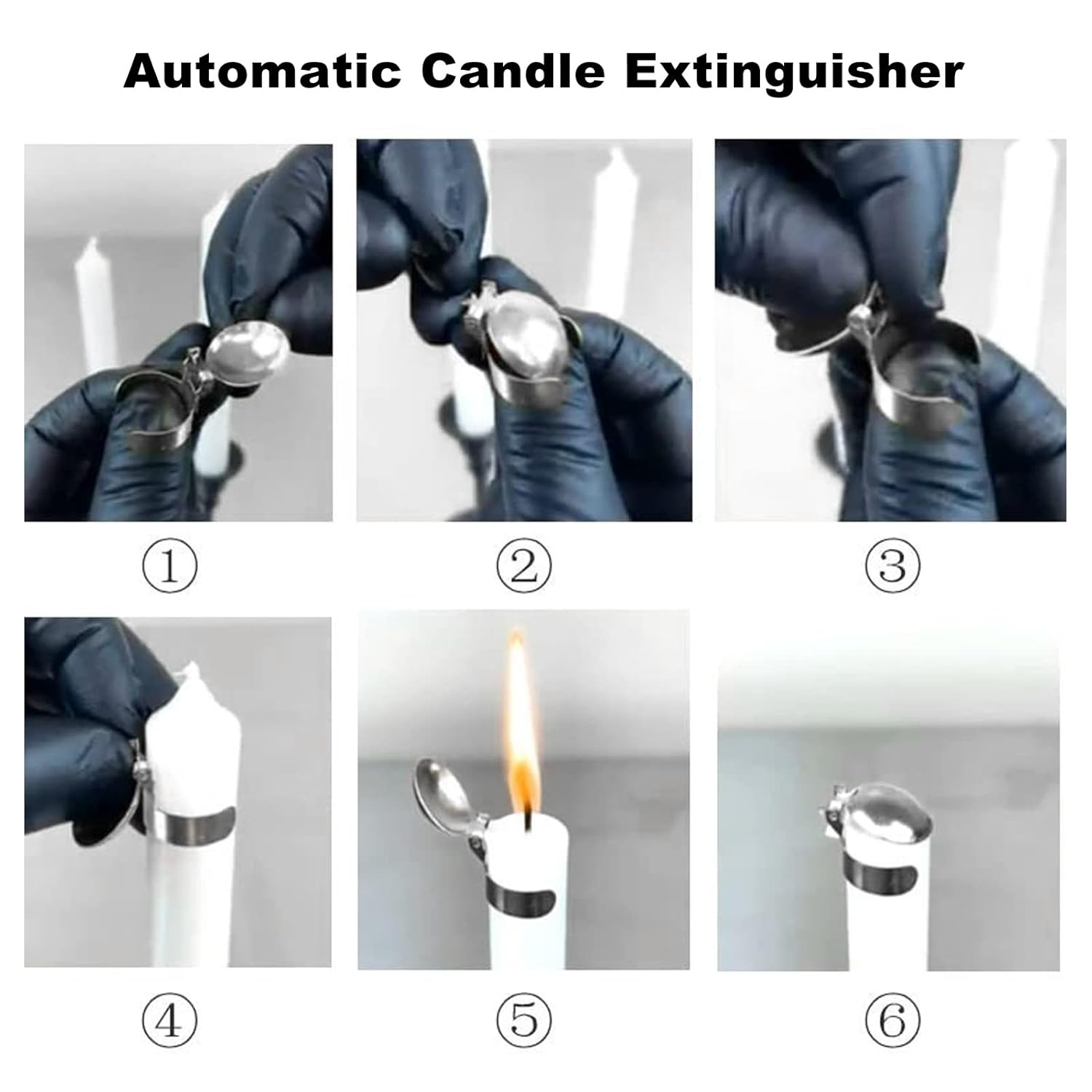 Automatic Candle Extinguisher

①

②

③

④

⑤

⑥