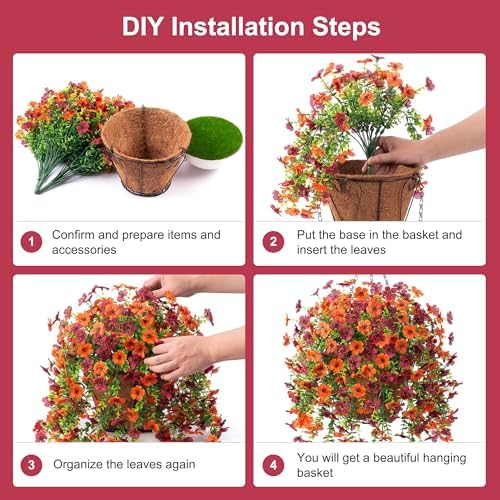 DIY Installation Steps

1 Confirm and prepare items and accessories

2 Put the base in the basket and insert the leaves

3 Organize the leaves again

4 You will get a beautiful hanging basket