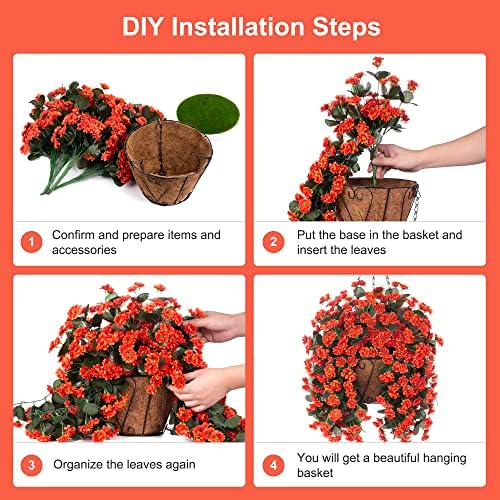 DIY Installation Steps

1 Confirm and prepare items and accessories

2 Put the base in the basket and insert the leaves

3 Organize the leaves again

4 You will get a beautiful hanging basket