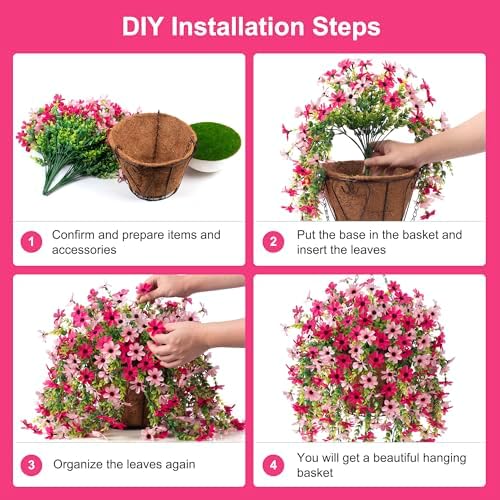 DIY Installation Steps

1 Confirm and prepare items and accessories

2 Put the base in the basket and insert the leaves

3 Organize the leaves again

4 You will get a beautiful hanging basket